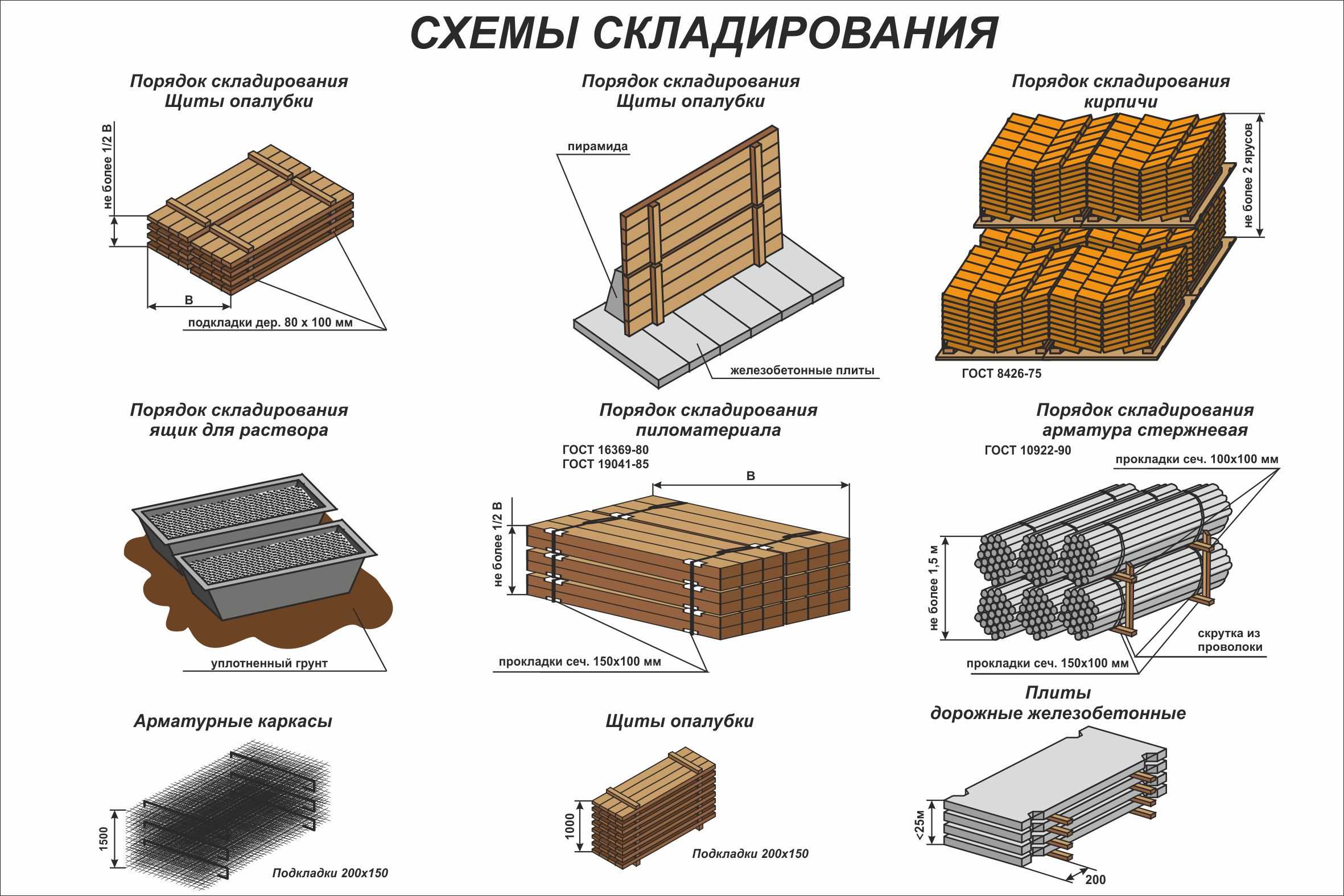 СХЕМЫ СКЛАДИРОВАНИЯ

Порядок складирования
Щиты опалубки

не более 1/2 В

В

подкладки дер. 80 х 100 мм

Порядок складирования
Щиты опалубки

пирамида

железобетонные плиты

Порядок складирования
кирпичи

не более 2 ярусов

ГОСТ 8426-75

Порядок складирования
ящик для раствора

уплотненный грунт

Порядок складирования
пиломатериала

ГОСТ 16369-80
ГОСТ 19041-85

В

не более 1/2 В

прокладки сеч. 150х100 мм

Порядок складирования
арматура стержневая

ГОСТ 10922-90

прокладки сеч. 100х100 мм

не более 1,5 м

скрутка из проволоки

прокладки сеч. 150х100 мм

Арматурные каркасы

1500

Подкладки 200х150

Щиты опалубки

1000

Подкладки 200х150

Плиты
дорожные железобетонные

<25м

200