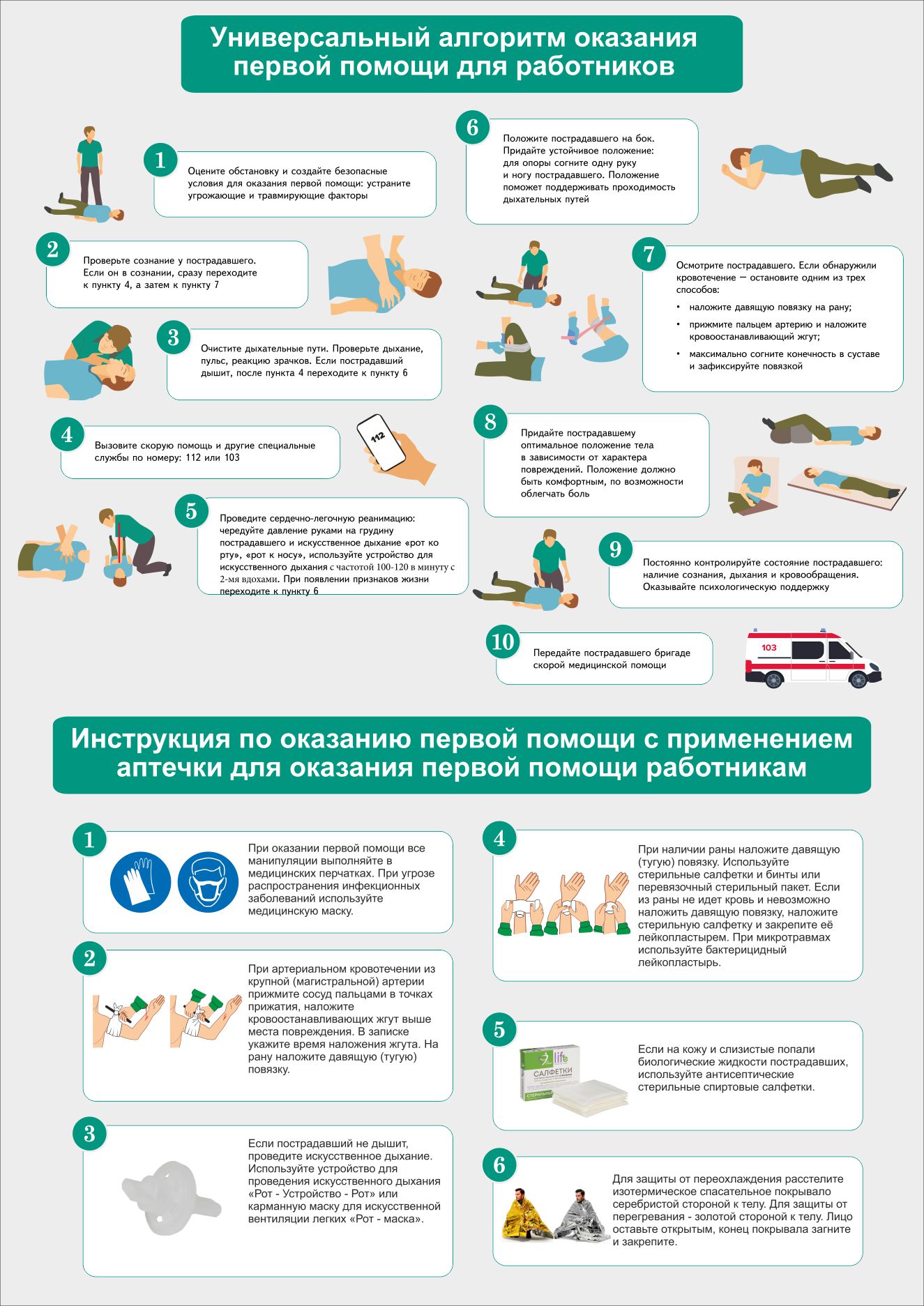 Универсальный алгоритм оказания первой помощи для работников

1
Оцените обстановку и создайте безопасные условия для оказания первой помощи: устраните угрожающие и травмирующие факторы

2
Проверьте сознание у пострадавшего. Если он в сознании, сразу переходите к пункту 4, а затем к пункту 7

3
Очистите дыхательные пути. Проверьте дыхание, пульс, реакцию зрачков. Если пострадавший дышит, после пункта 4 переходите к пункту 6

4
Вызовите скорую помощь и другие специальные службы по номеру: 112 или 103

112

5
Проведите сердечно-легочную реанимацию: чередуйте давление руками на грудину пострадавшего и искусственное дыхание «рот ко рту», «рот к носу», используйте устройство для искусственного дыхания с частотой 100-120 в минуту с 2-мя вдохами. При появлении признаков жизни переходите к пункту 6

6
Положите пострадавшего на бок. Придайте устойчивое положение: для опоры согните одну руку и ногу пострадавшего. Положение поможет поддерживать проходимость дыхательных путей

7
Осмотрите пострадавшего. Если обнаружили кровотечение — остановите одним из трех способов:
• наложите давящую повязку на рану;
• прижмите пальцем артерию и наложите кровоостанавливающий жгут;
• максимально согните конечность в суставе и зафиксируйте повязкой

8
Придайте пострадавшему оптимальное положение тела в зависимости от характера повреждений. Положение должно быть комфортным, по возможности облегчать боль

9
Постоянно контролируйте состояние пострадавшего: наличие сознания, дыхания и кровообращения. Оказывайте психологическую поддержку

10
Передайте пострадавшего бригаде скорой медицинской помощи

103

Инструкция по оказанию первой помощи с применением аптечки для оказания первой помощи работникам

1
При оказании первой помощи все манипуляции выполняйте в медицинских перчатках. При угрозе распространения инфекционных заболеваний используйте медицинскую маску.

2
При артериальном кровотечении из крупной (магистральной) артерии прижмите сосуд пальцами в точках прижатия, наложите кровоостанавливающих жгут выше места повреждения. В записке укажите время наложения жгута. На рану наложите давящую (тугую) повязку.

3
Если пострадавший не дышит, проведите искусственное дыхание. Используйте устройство для проведения искусственного дыхания «Рот - Устройство - Рот» или карманную маску для искусственной вентиляции легких «Рот - маска».

4
При наличии раны наложите давящую (тугую) повязку. Используйте стерильные салфетки и бинты или перевязочный стерильный пакет. Если из раны не идет кровь и невозможно наложить давящую повязку, наложите стерильную салфетку и закрепите её лейкопластырем. При микротравмах используйте бактерицидный лейкопластырь.

5
life
САЛФЕТКИ
СТЕРИЛЬНЫЕ
Если на кожу и слизистые попали биологические жидкости пострадавших, используйте антисептические стерильные спиртовые салфетки.

6
Для защиты от переохлаждения расстелите изотермическое спасательное покрывало серебристой стороной к телу. Для защиты от перегревания - золотой стороной к телу. Лицо оставьте открытым, конец покрывала загните и закрепите.